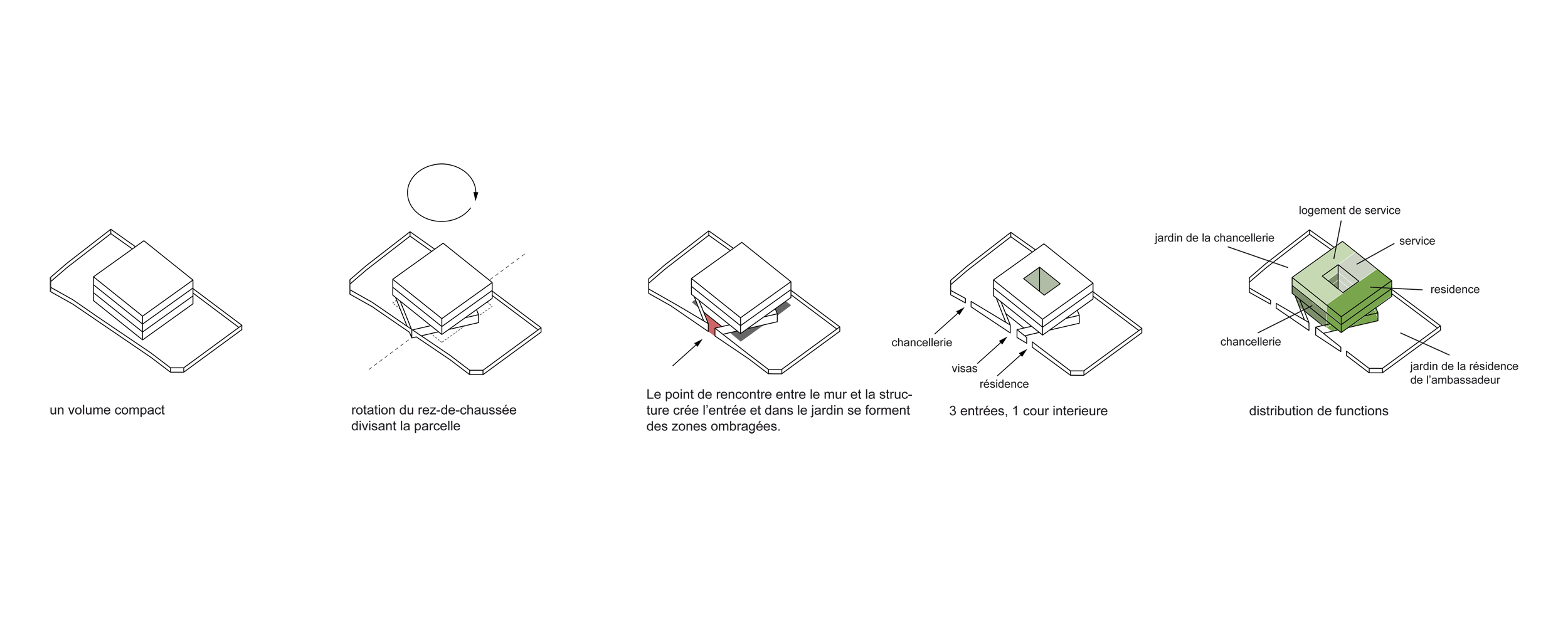 un volume compact

rotation du rez-de-chaussée divisant la parcelle

Le point de rencontre entre le mur et la structure crée l'entrée et dans le jardin se forment des zones ombragées.

chancellerie

visas

résidence

3 entrées, 1 cour interieure

logement de service

jardin de la chancellerie

service

residence

chancellerie

jardin de la résidence de l'ambassadeur

distribution de functions